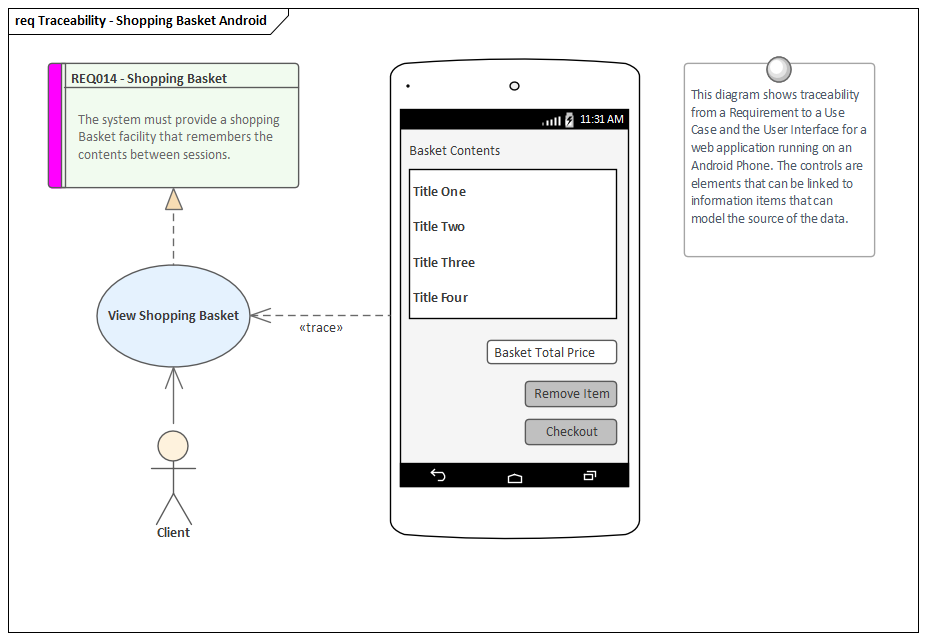 req Traceability - Shopping Basket Android

REQ014 - Shopping Basket

The system must provide a shopping Basket facility that remembers the contents between sessions.

View Shopping Basket

«trace»

Client

11:31 AM

Basket Contents

Title One

Title Two

Title Three

Title Four

Basket Total Price

Remove Item

Checkout

This diagram shows traceability from a Requirement to a Use Case and the User Interface for a web application running on an Android Phone. The controls are elements that can be linked to information items that can model the source of the data.