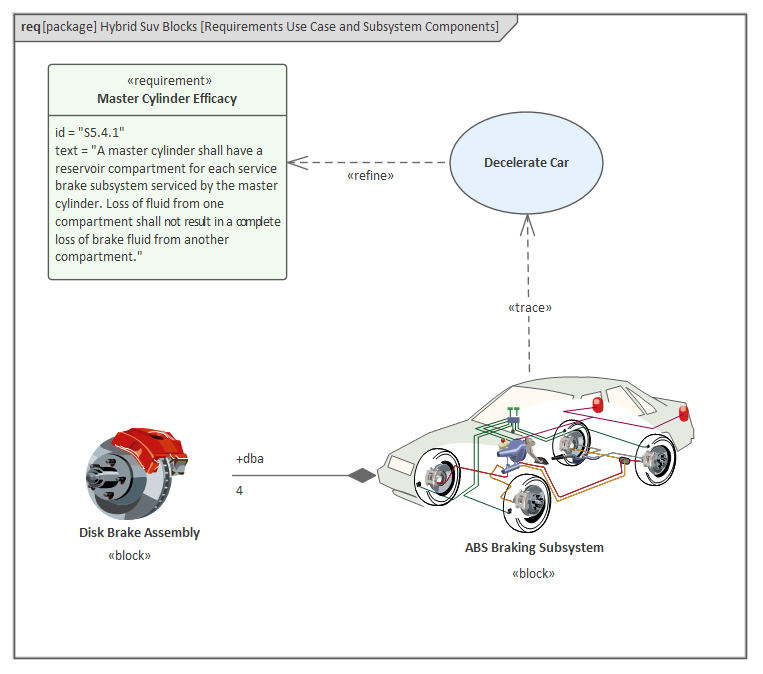 req [package] Hybrid Suv Blocks [Requirements Use Case and Subsystem Components]

«requirement»
Master Cylinder Efficacy

id = "S5.4.1"
text = "A master cylinder shall have a reservoir compartment for each service brake subsystem serviced by the master cylinder. Loss of fluid from one compartment shall not result in a complete loss of brake fluid from another compartment."

«refine»

Decelerate Car

«trace»

+dba

4

Disk Brake Assembly

«block»

ABS Braking Subsystem

«block»