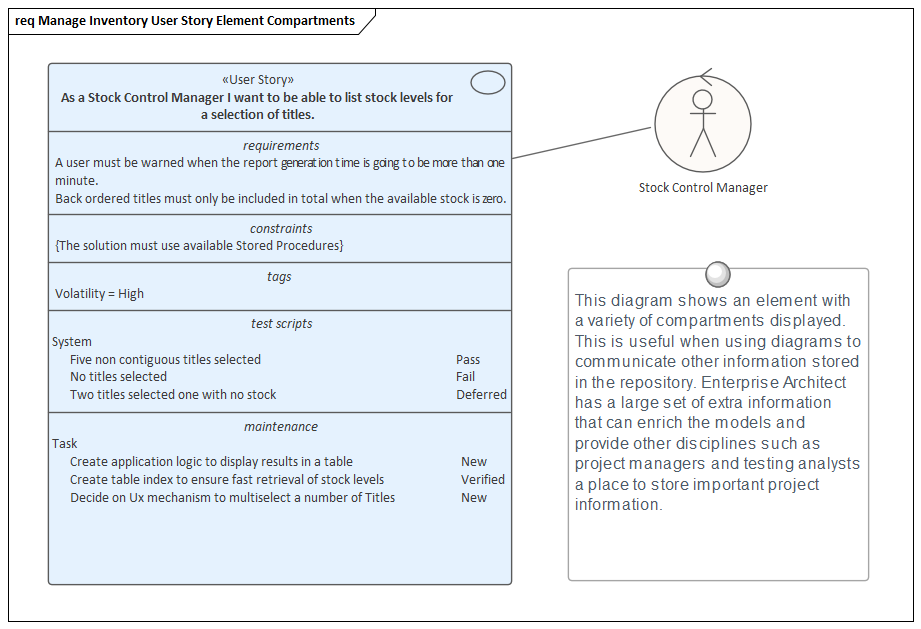 req Manage Inventory User Story Element Compartments

«User Story»
As a Stock Control Manager I want to be able to list stock levels for a selection of titles.

requirements
A user must be warned when the report generation time is going to be more than one minute.
Back ordered titles must only be included in total when the available stock is zero.

constraints
{The solution must use available Stored Procedures}

tags
Volatility = High

test scripts
System
Five non contiguous titles selected Pass
No titles selected Fail
Two titles selected one with no stock Deferred

maintenance
Task
Create application logic to display results in a table New
Create table index to ensure fast retrieval of stock levels Verified
Decide on Ux mechanism to multiselect a number of Titles New

Stock Control Manager

This diagram shows an element with a variety of compartments displayed. This is useful when using diagrams to communicate other information stored in the repository. Enterprise Architect has a large set of extra information that can enrich the models and provide other disciplines such as project managers and testing analysts a place to store important project information.