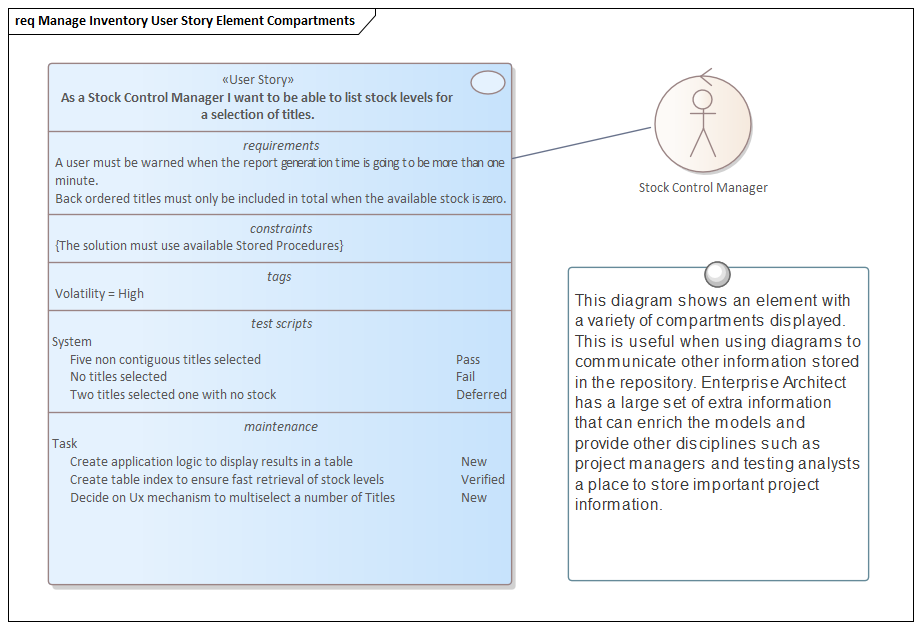 req Manage Inventory User Story Element Compartments

«User Story»
As a Stock Control Manager I want to be able to list stock levels for a selection of titles.

requirements
A user must be warned when the report generation time is going to be more than one minute.
Back ordered titles must only be included in total when the available stock is zero.

constraints
{The solution must use available Stored Procedures}

tags
Volatility = High

test scripts
System
Five non contiguous titles selected Pass
No titles selected Fail
Two titles selected one with no stock Deferred

maintenance
Task
Create application logic to display results in a table New
Create table index to ensure fast retrieval of stock levels Verified
Decide on Ux mechanism to multiselect a number of Titles New

Stock Control Manager

This diagram shows an element with a variety of compartments displayed. This is useful when using diagrams to communicate other information stored in the repository. Enterprise Architect has a large set of extra information that can enrich the models and provide other disciplines such as project managers and testing analysts a place to store important project information.