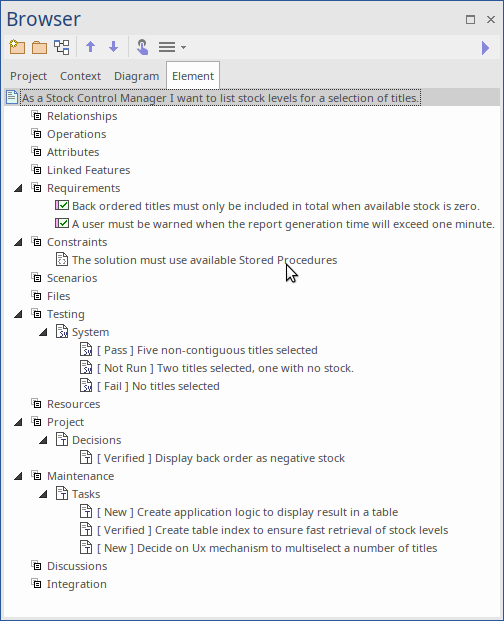 Browser

Project Context Diagram Element

As a Stock Control Manager I want to list stock levels for a selection of titles.

Relationships
Operations
Attributes
Linked Features
Requirements
Back ordered titles must only be included in total when available stock is zero.
A user must be warned when the report generation time will exceed one minute.
Constraints
The solution must use available Stored Procedures
Scenarios
Files
Testing
System
[ Pass ] Five non-contiguous titles selected
[ Not Run ] Two titles selected, one with no stock.
[ Fail ] No titles selected
Resources
Project
Decisions
[ Verified ] Display back order as negative stock
Maintenance
Tasks
[ New ] Create application logic to display result in a table
[ Verified ] Create table index to ensure fast retrieval of stock levels
[ New ] Decide on Ux mechanism to multiselect a number of titles
Discussions
Integration